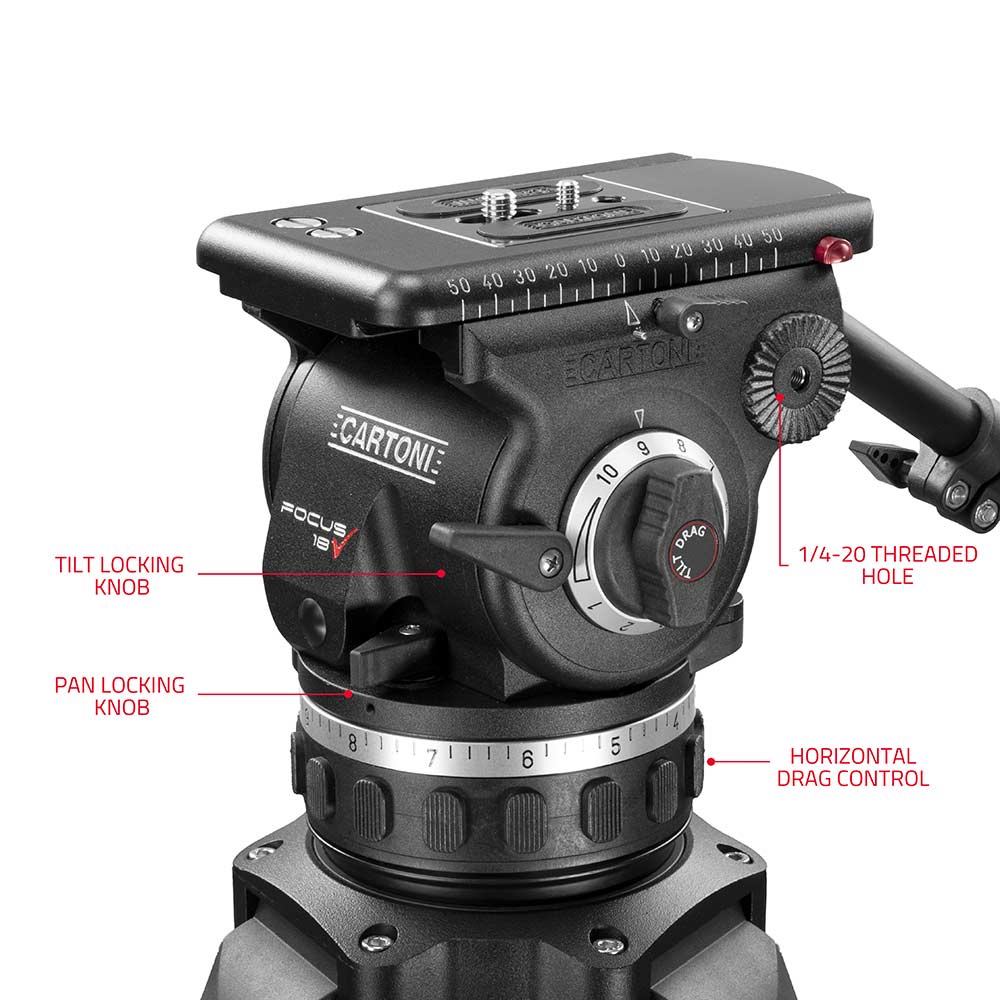 50 40 30 20 10 0 10 20 30 40 50

CARTONI

CARTONI

FOCUS 18

10 9 8

TILT DRAG

1 2

TILT LOCKING KNOB

1/4-20 THREADED HOLE

PAN LOCKING KNOB

8 7 6 5 4

HORIZONTAL DRAG CONTROL